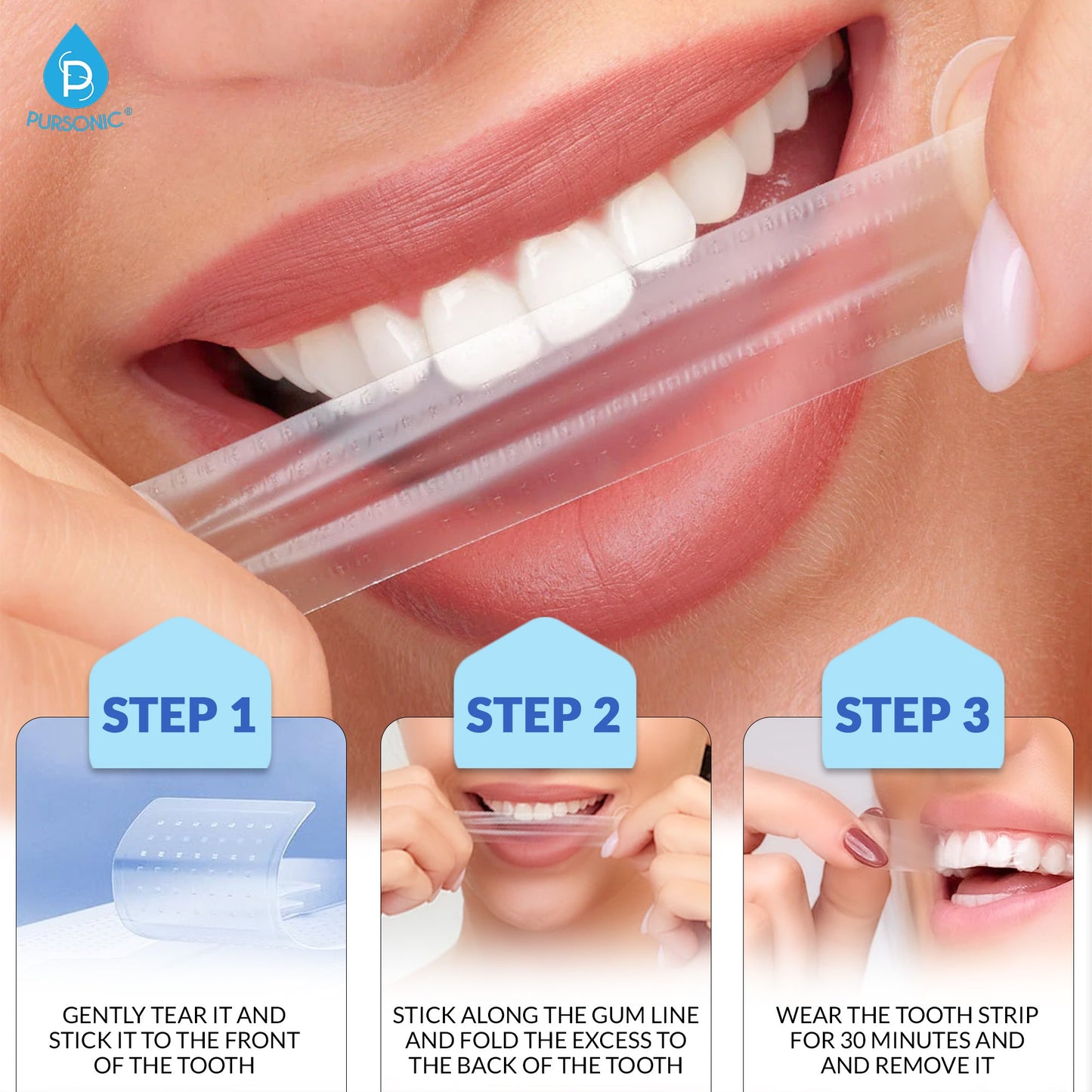 PURSONIC®

STEP 1

GENTLY TEAR IT AND STICK IT TO THE FRONT OF THE TOOTH

STEP 2

STICK ALONG THE GUM LINE AND FOLD THE EXCESS TO THE BACK OF THE TOOTH

STEP 3

WEAR THE TOOTH STRIP FOR 30 MINUTES AND AND REMOVE IT