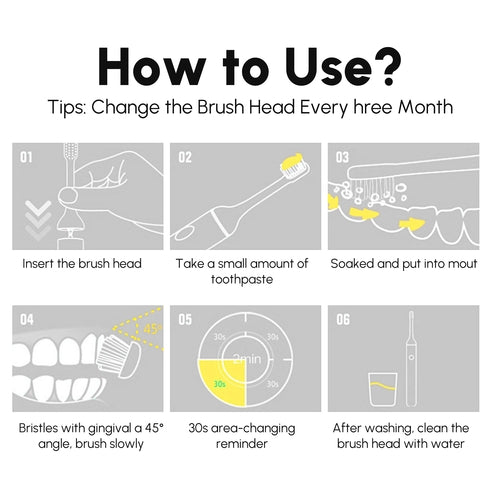 How to Use?

Tips: Change the Brush Head Every hree Month

01

Insert the brush head

02

Take a small amount of toothpaste

03

Soaked and put into mout

04

45°

Bristles with gingival a 45° angle, brush slowly

05

30s

30s

2min

30s

30s

30s area-changing reminder

06

After washing, clean the brush head with water