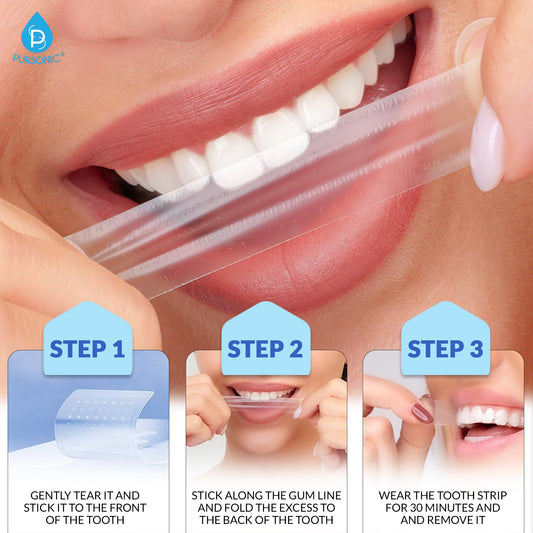 PURSONIC®

STEP 1

GENTLY TEAR IT AND STICK IT TO THE FRONT OF THE TOOTH

STEP 2

STICK ALONG THE GUM LINE AND FOLD THE EXCESS TO THE BACK OF THE TOOTH

STEP 3

WEAR THE TOOTH STRIP FOR 30 MINUTES AND AND REMOVE IT